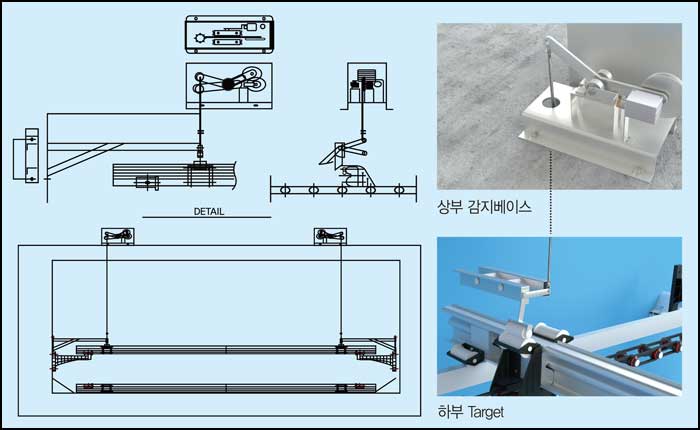 DETAIL

상부 감지베이스

하부 Target